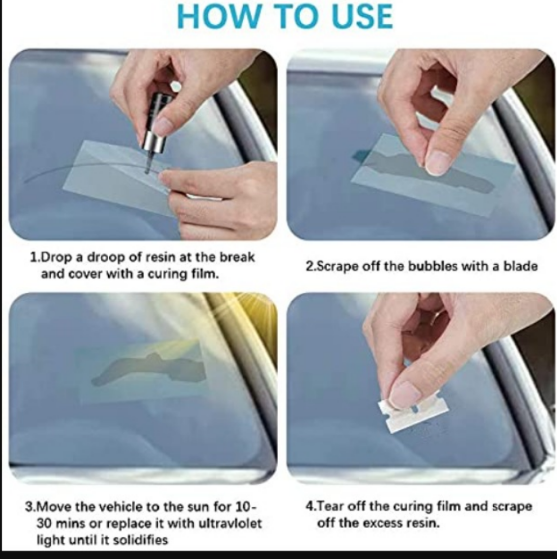 HOW TO USE

1.Drop a droop of resin at the break and cover with a curing film.

2.Scrape off the bubbles with a blade

3.Move the vehicle to the sun for 10-30 mins or replace it with ultravlolet light until it solidifies

4.Tear off the curing film and scrape off the excess resin.